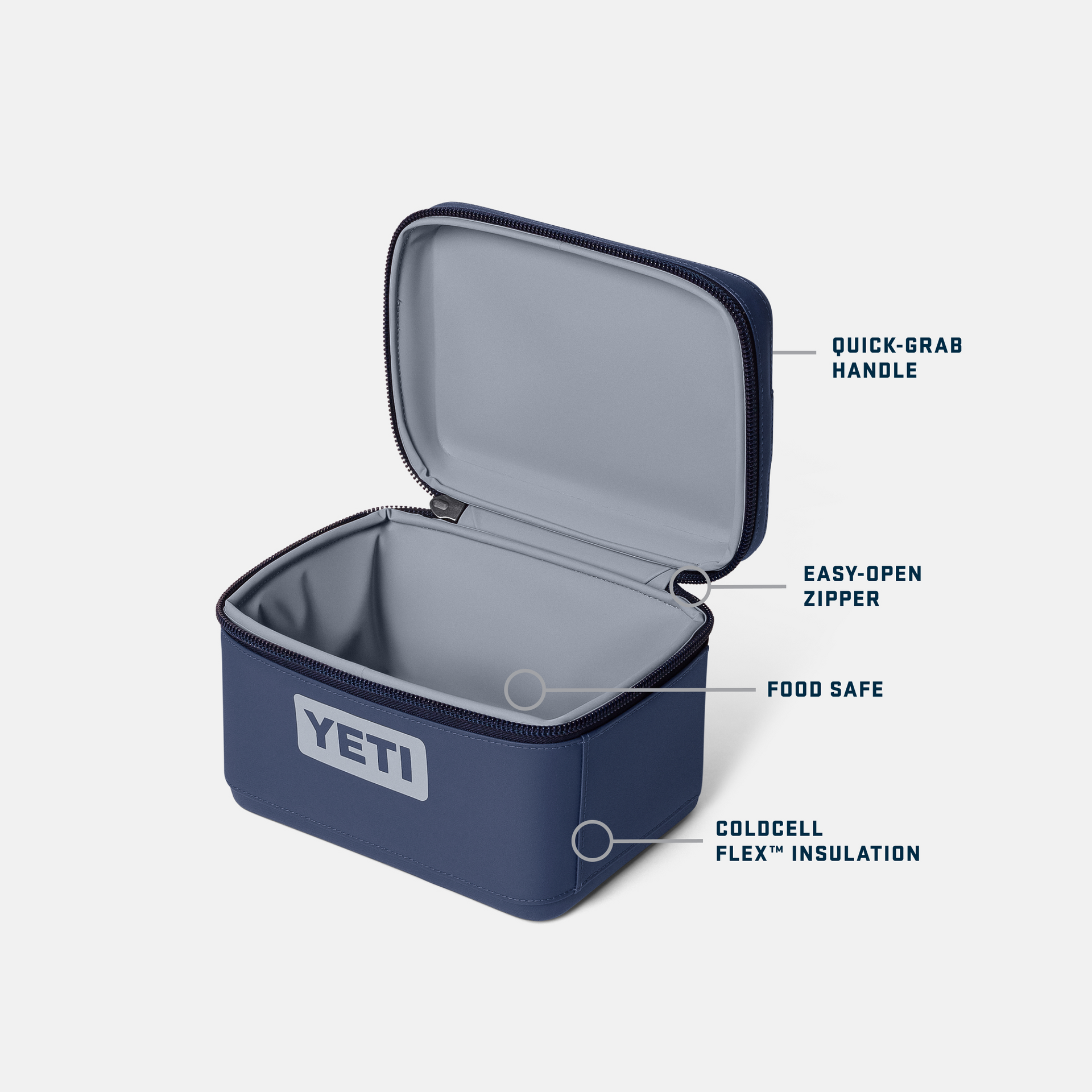 QUICK-GRAB HANDLE

EASY-OPEN ZIPPER

FOOD SAFE

YETI

COLDCELL FLEX™ INSULATION